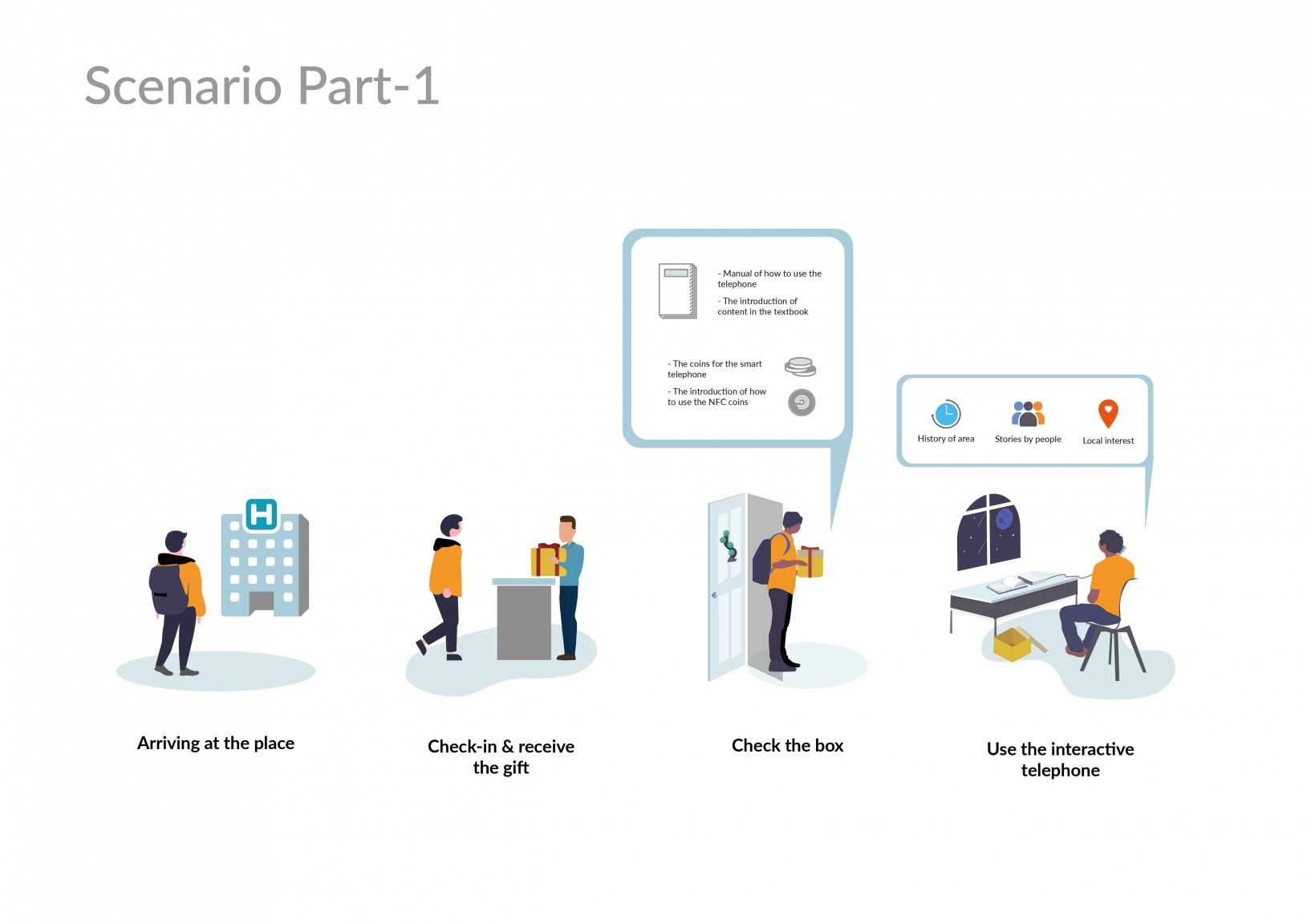 Scenario Part-1

- Manual of how to use the telephone

- The introduction of content in the textbook

- The coins for the smart telephone

- The introduction of how to use the NFC coins

History of area

Stories by people

Local interest

H

Arriving at the place

Check-in & receive the gift

Check the box

Use the interactive telephone