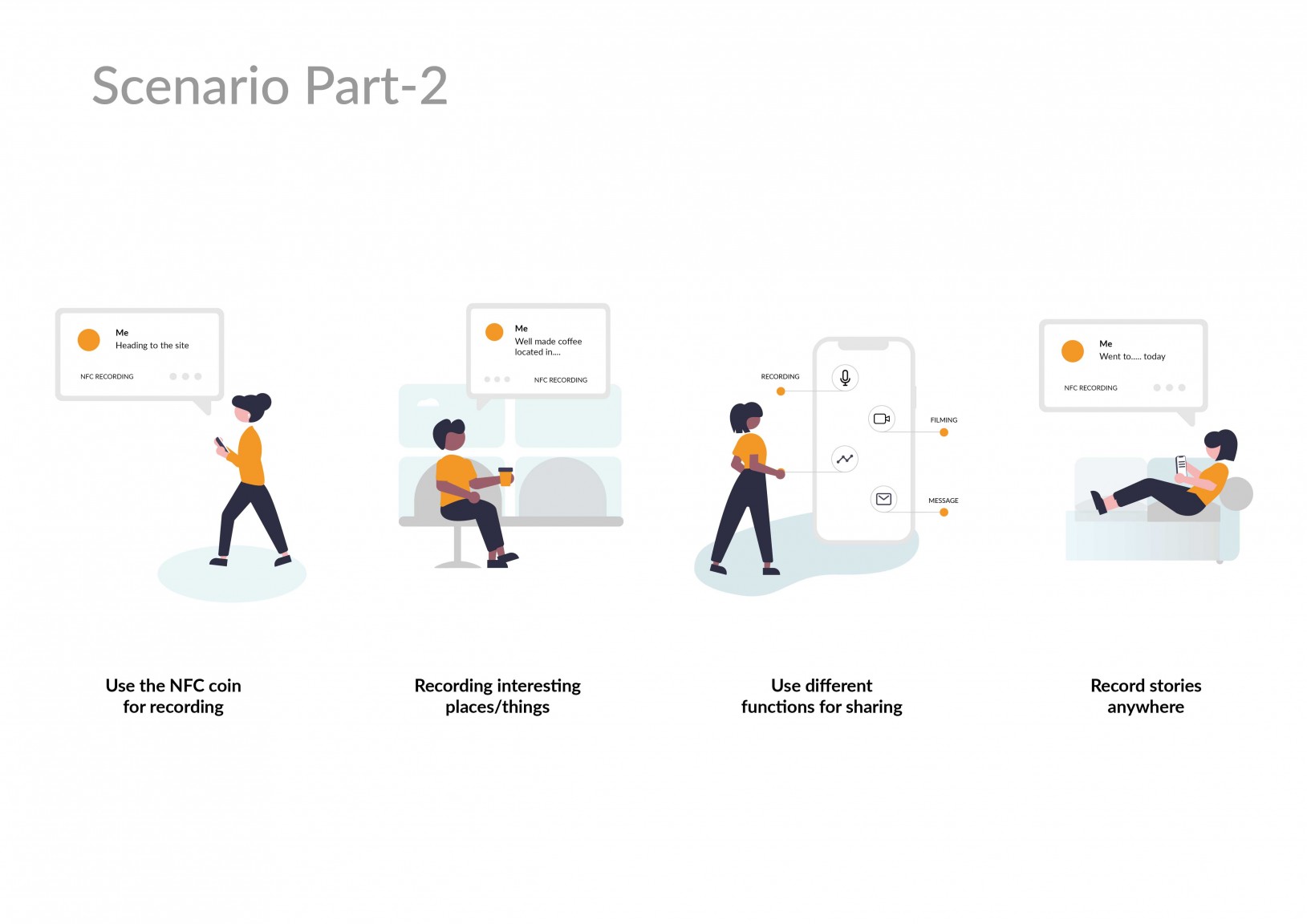 Scenario Part-2

Me
Heading to the site
NFC RECORDING

Me
Well made coffee located in....
NFC RECORDING

RECORDING
FILMING
MESSAGE

Me
Went to..... today
NFC RECORDING

Use the NFC coin for recording

Recording interesting places/things

Use different functions for sharing

Record stories anywhere