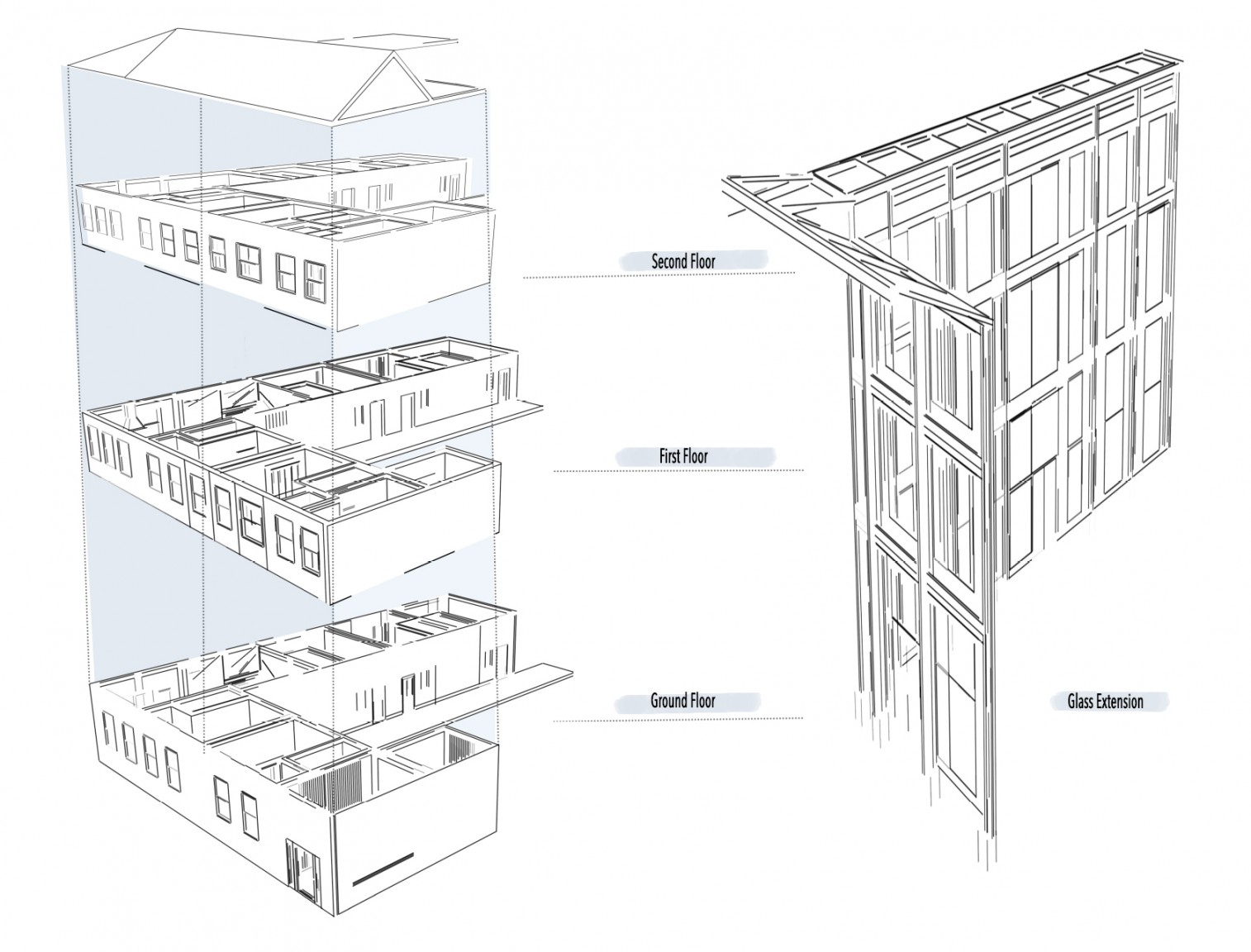 Second Floor

First Floor

Ground Floor

Glass Extension