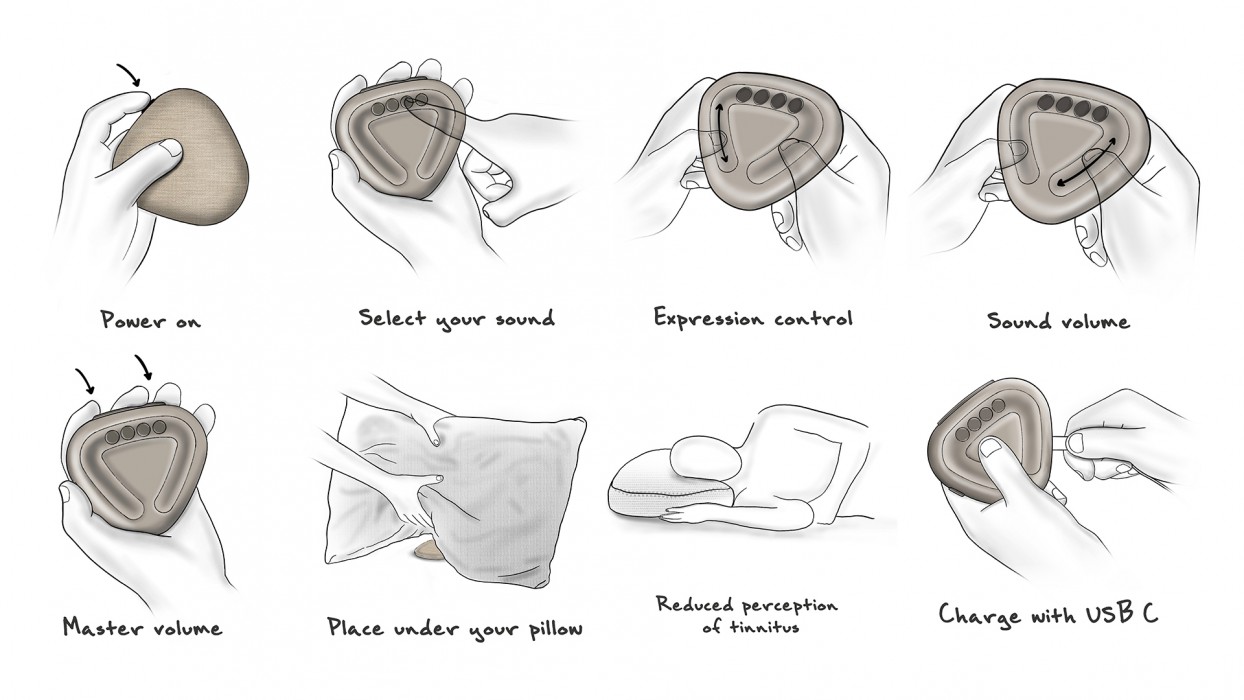 Power on

Select your sound

Expression control

Sound volume

Master volume

Place under your pillow

Reduced perception of tinnitus

Charge with USB C