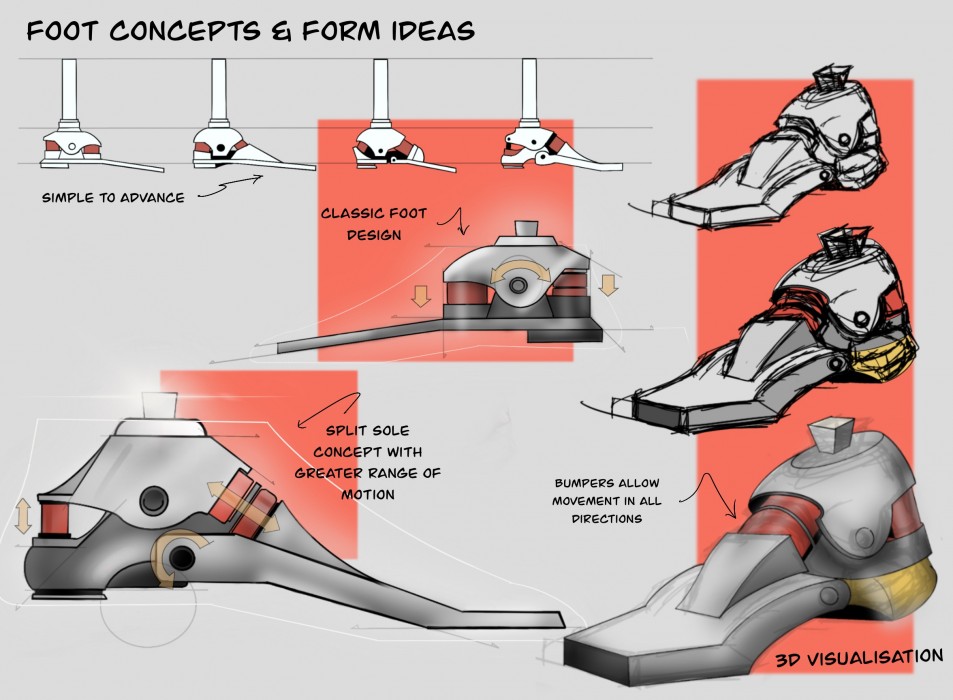 FOOT CONCEPTS & FORM IDEAS

SIMPLE TO ADVANCE

CLASSIC FOOT DESIGN

SPLIT SOLE CONCEPT WITH GREATER RANGE OF MOTION

BUMPERS ALLOW MOVEMENT IN ALL DIRECTIONS

3D VISUALISATION