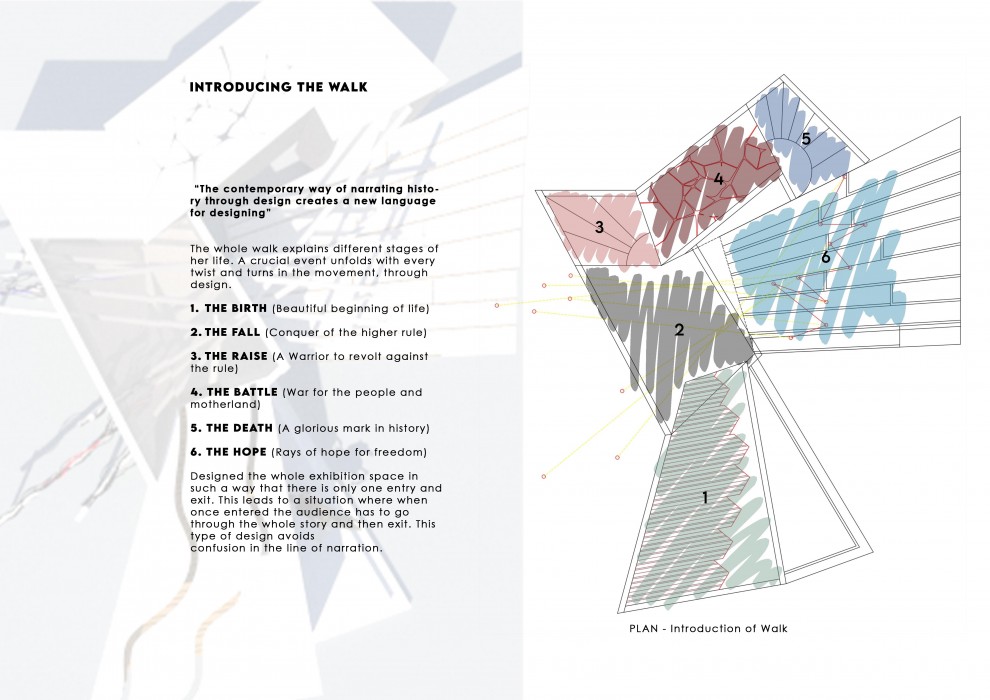 INTRODUCING THE WALK

"The contemporary way of narrating history through design creates a new language for designing"

The whole walk explains different stages of her life. A crucial event unfolds with every twist and turns in the movement, through design.

1. THE BIRTH (Beautiful beginning of life)

2. THE FALL (Conquer of the higher rule)

3. THE RAISE (A Warrior to revolt against the rule)

4. THE BATTLE (War for the people and motherland)

5. THE DEATH (A glorious mark in history)

6. THE HOPE (Rays of hope for freedom)

Designed the whole exhibition space in such a way that there is only one entry and exit. This leads to a situation where when once entered the audience has to go through the whole story and then exit. This type of design avoids confusion in the line of narration.

5

4

3

6

2

1

PLAN - Introduction of Walk