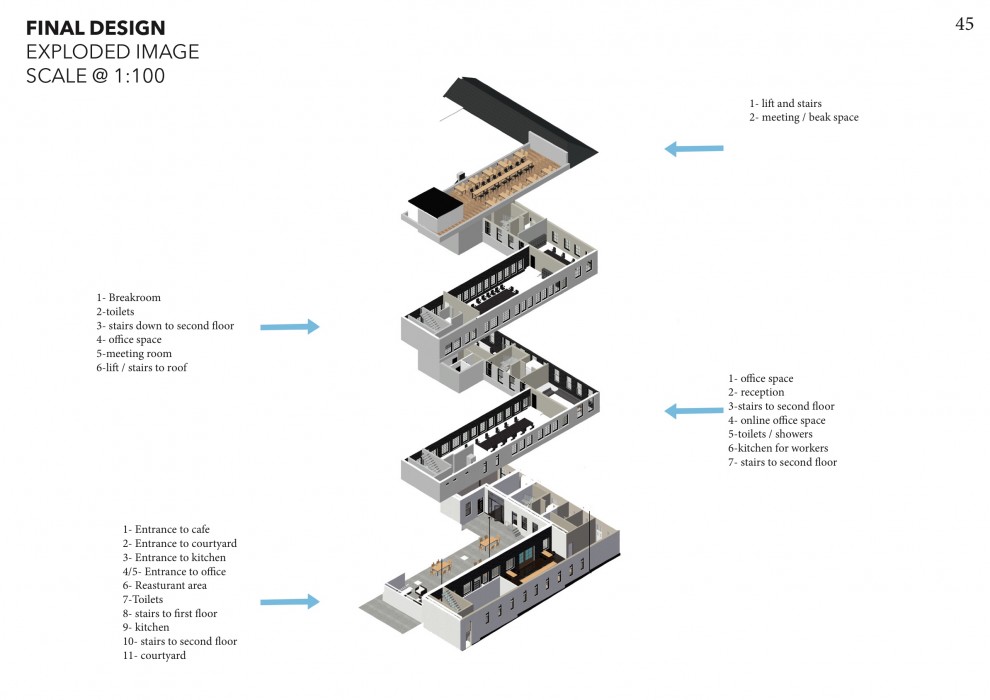 FINAL DESIGN
EXPLODED IMAGE
SCALE @ 1:100

45

1- lift and stairs
2- meeting / beak space

1- Breakroom
2-toilets
3- stairs down to second floor
4- office space
5-meeting room
6-lift / stairs to roof

1- office space
2- reception
3-stairs to second floor
4- online office space
5-toilets / showers
6-kitchen for workers
7- stairs to second floor

1- Entrance to cafe
2- Entrance to courtyard
3- Entrance to kitchen
4/5- Entrance to office
6- Reasturant area
7-Toilets
8- stairs to first floor
9- kitchen
10- stairs to second floor
11- courtyard